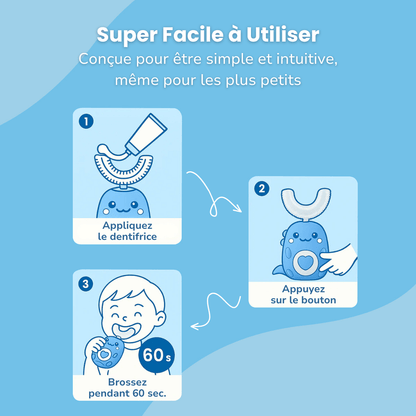 Super Facile à Utiliser
Conçue pour être simple et intuitive, même pour les plus petits

1
Appliquez le dentifrice

2
Appuyez sur le bouton

3
60s
Brossez pendant 60 sec.